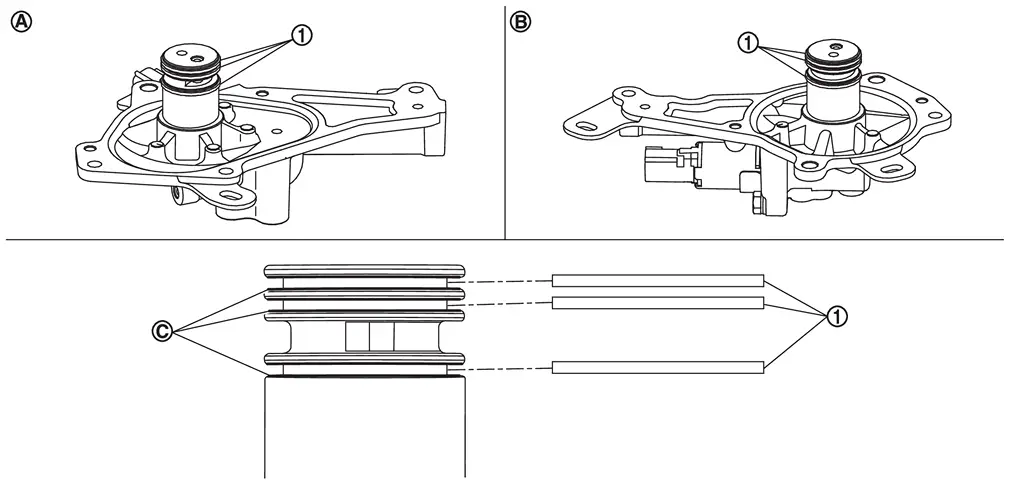 A
1
B
1
C
1