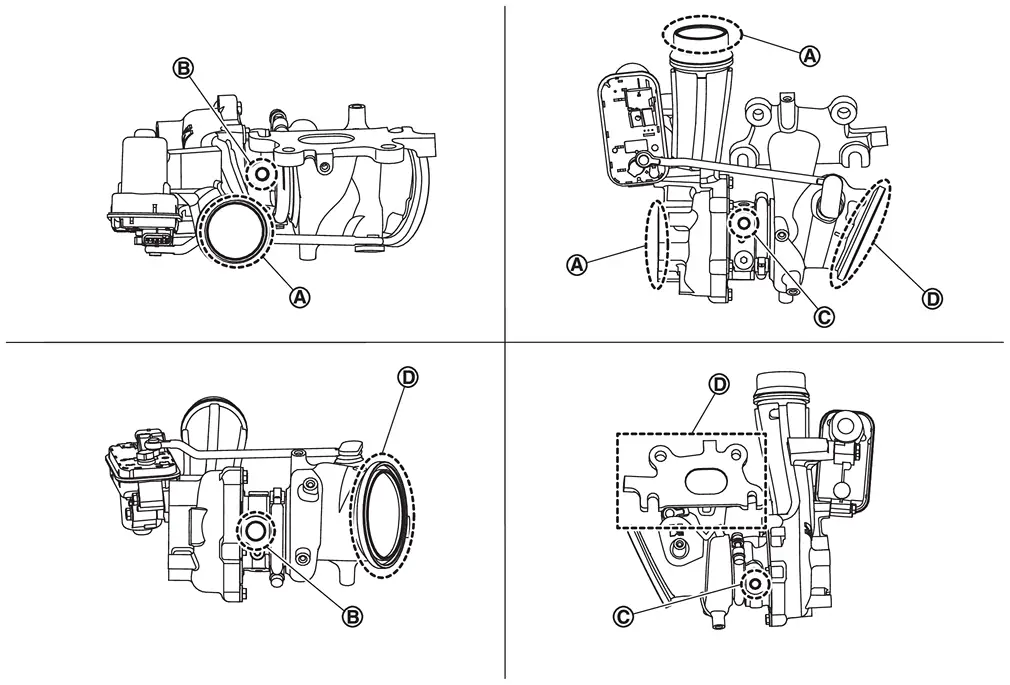 B
A
A
A
C
D
D
B
D
C