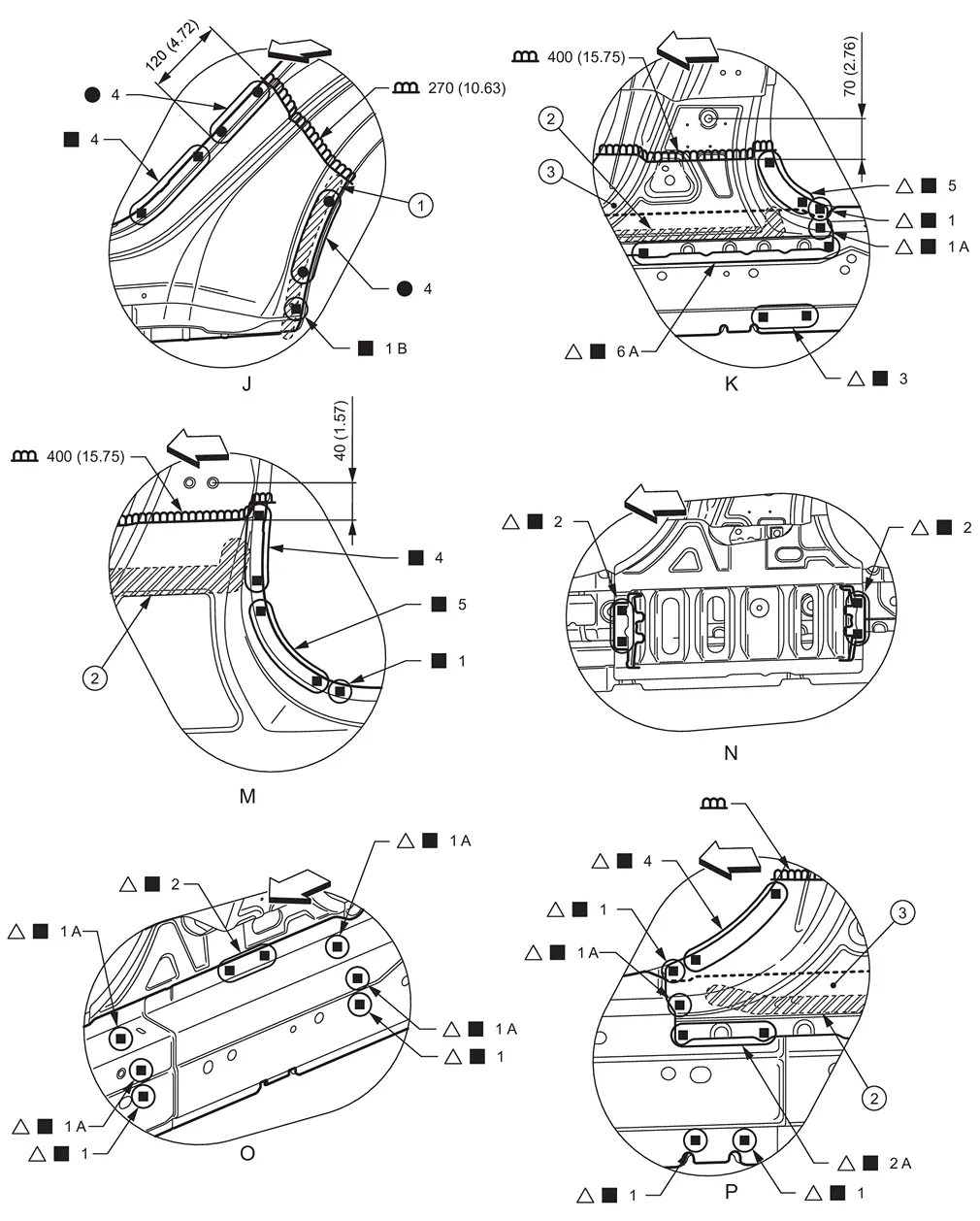 120 (4.72)
● 4
■ 4
270 (10.63)
1
● 4
■ 1 B
J

400 (15.75)
70 (2.76)
2
3
△ ■ 5
△ ■ 1
△ ■ 1 A
△ ■ 6 A
△ ■ 3
K

400 (15.75)
40 (1.57)
■ 4
■ 5
■ 1
2
M

△ ■ 2
△ ■ 2
N

△ ■ 1 A
△ ■ 2
△ ■ 1 A
△ ■ 1 A
△ ■ 1
△ ■ 1 A
△ ■ 1
O

△ ■ 4
△ ■ 1
△ ■ 1 A
3
2
△ ■ 2 A
△ ■ 1
△ ■ 1
P