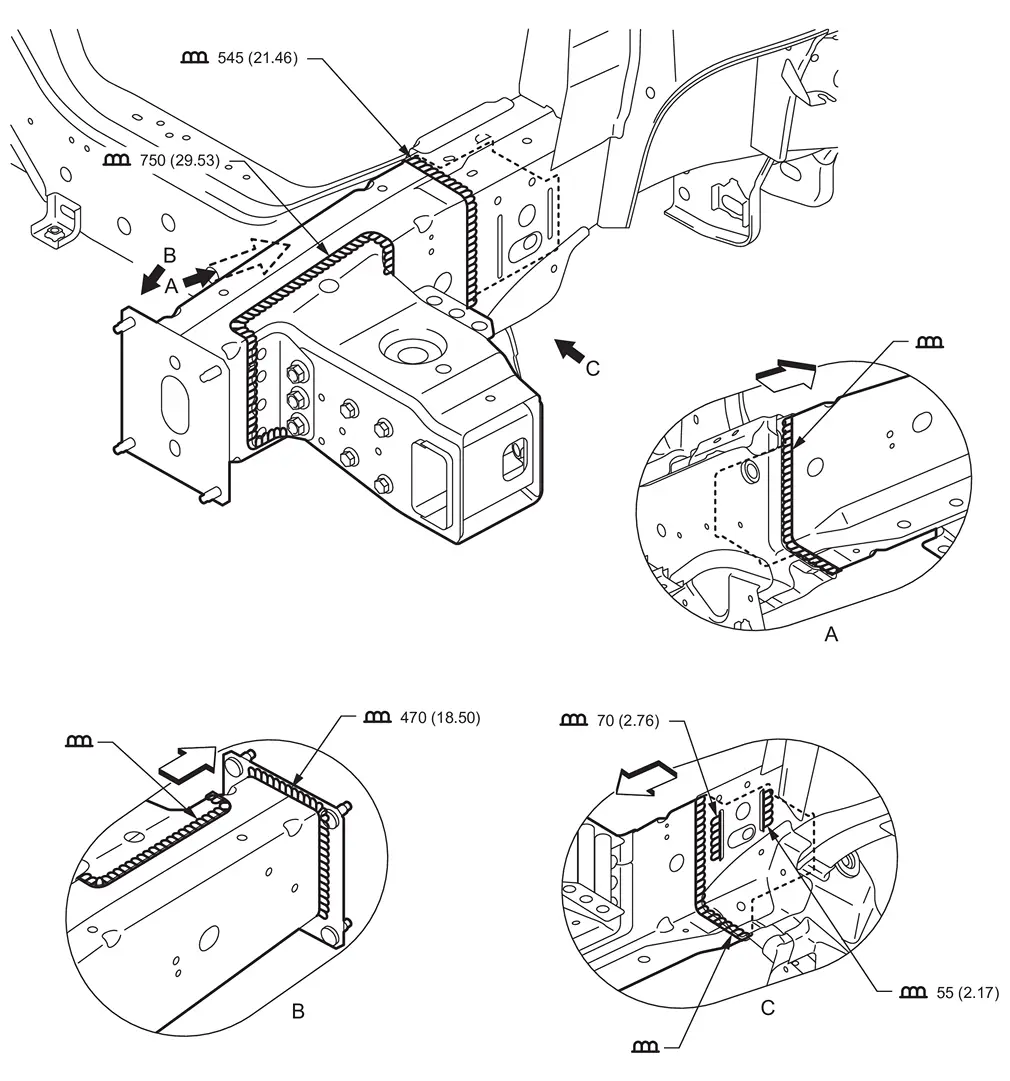 545 (21.46)

750 (29.53)

B

A

C

A

470 (18.50)

B

70 (2.76)

55 (2.17)

C