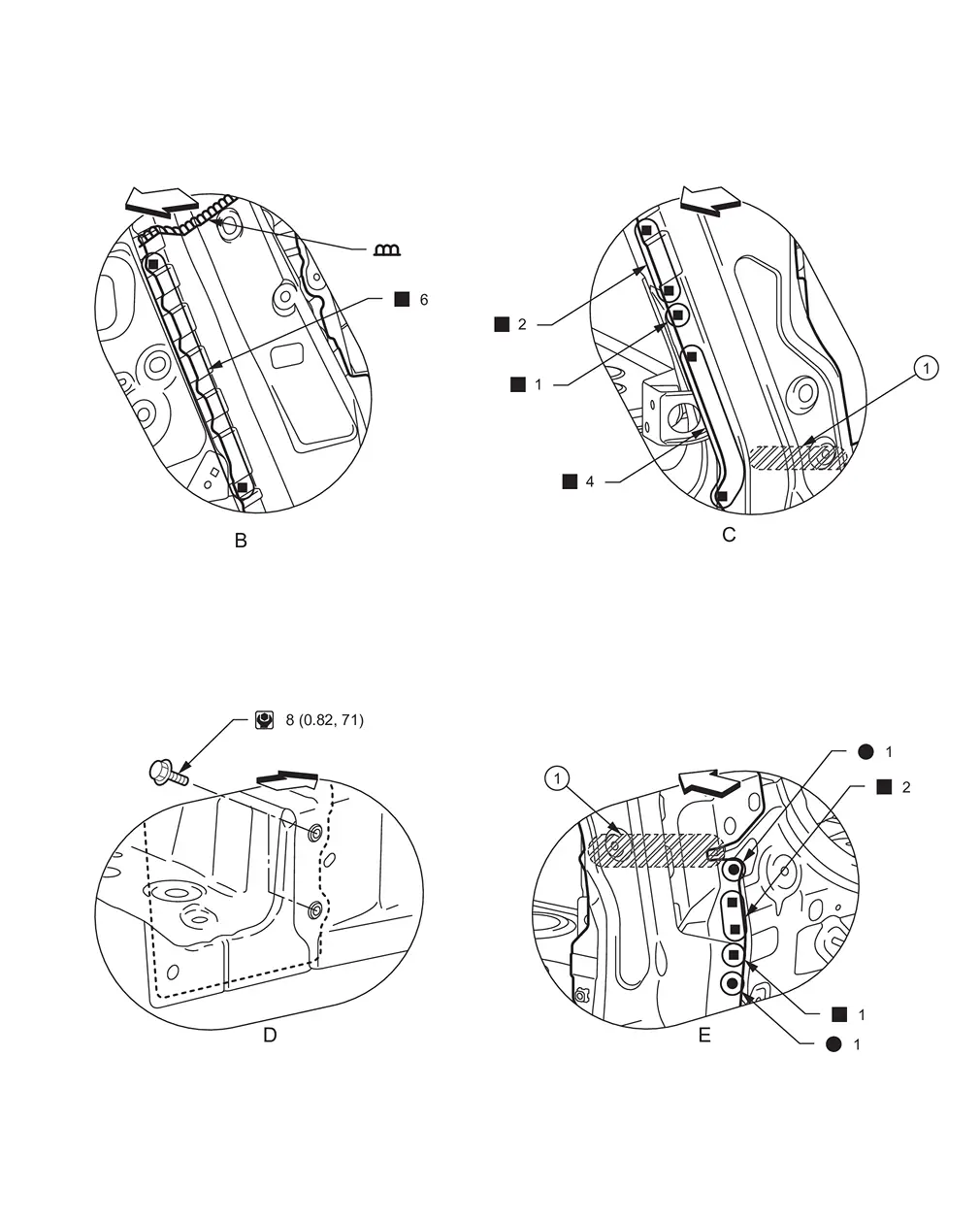 ■ 6

B

■ 2

■ 1

■ 4

1

C

8 (0.82, 71)

D

1

● 1

■ 2

■ 1

● 1

E