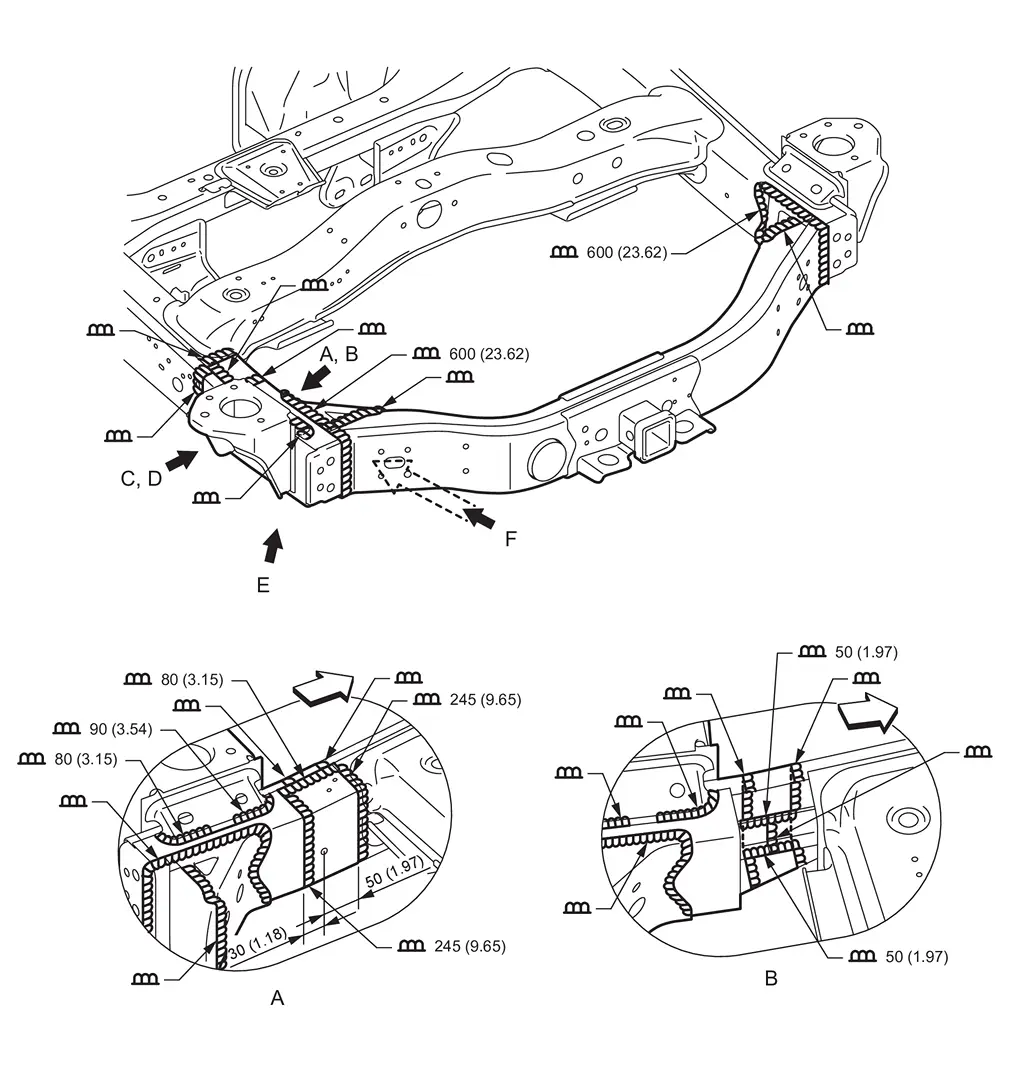 600 (23.62)

A, B

600 (23.62)

C, D

E

F

80 (3.15)

245 (9.65)

90 (3.54)

80 (3.15)

50 (1.97)

30 (1.18)

245 (9.65)

A

50 (1.97)

50 (1.97)

B