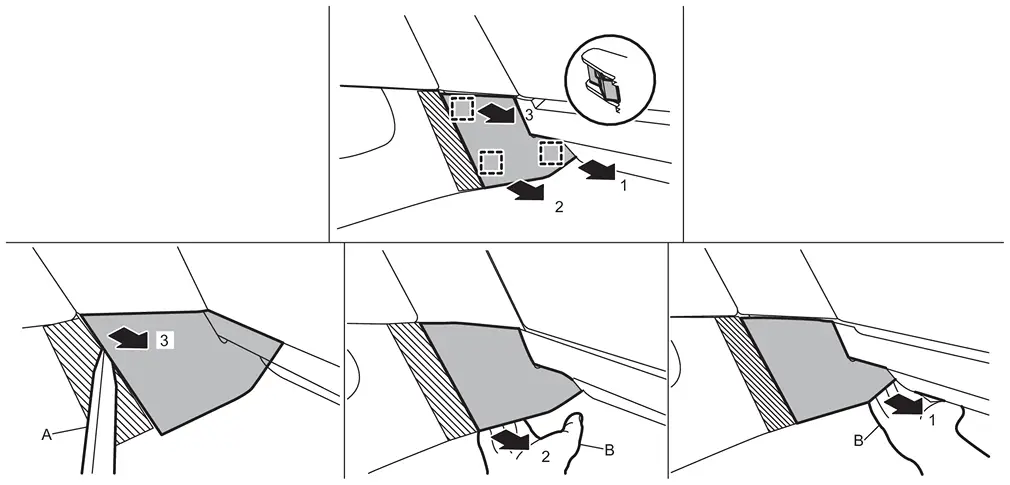 3
1
2
3
A
2
B
B
1