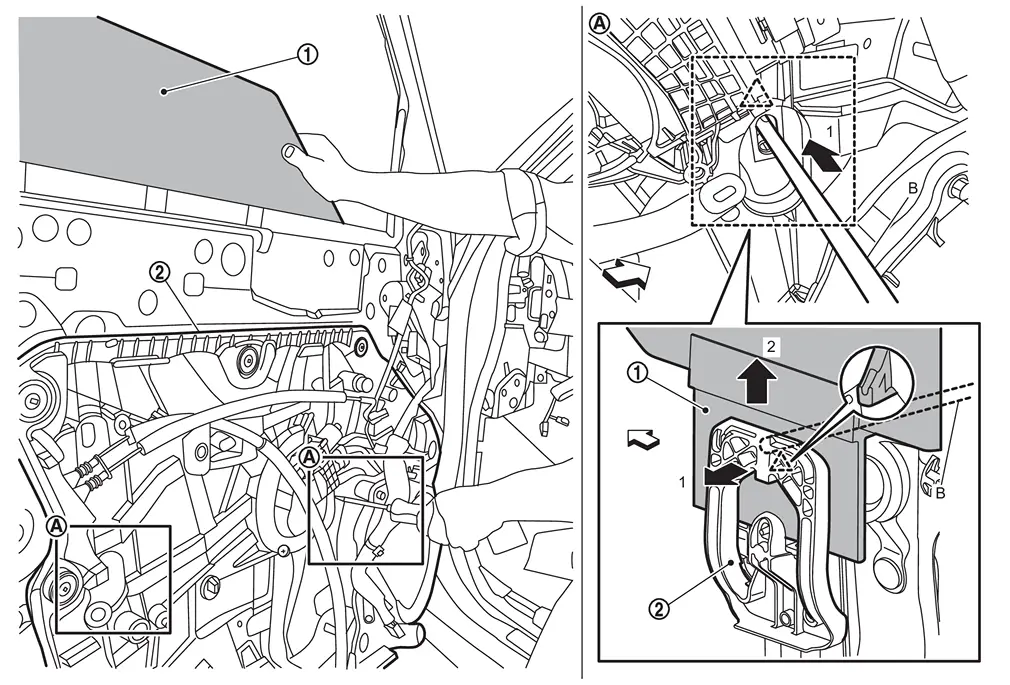 ①
②
Ⓐ
Ⓐ
Ⓐ
1
B
2
①
1
B
②