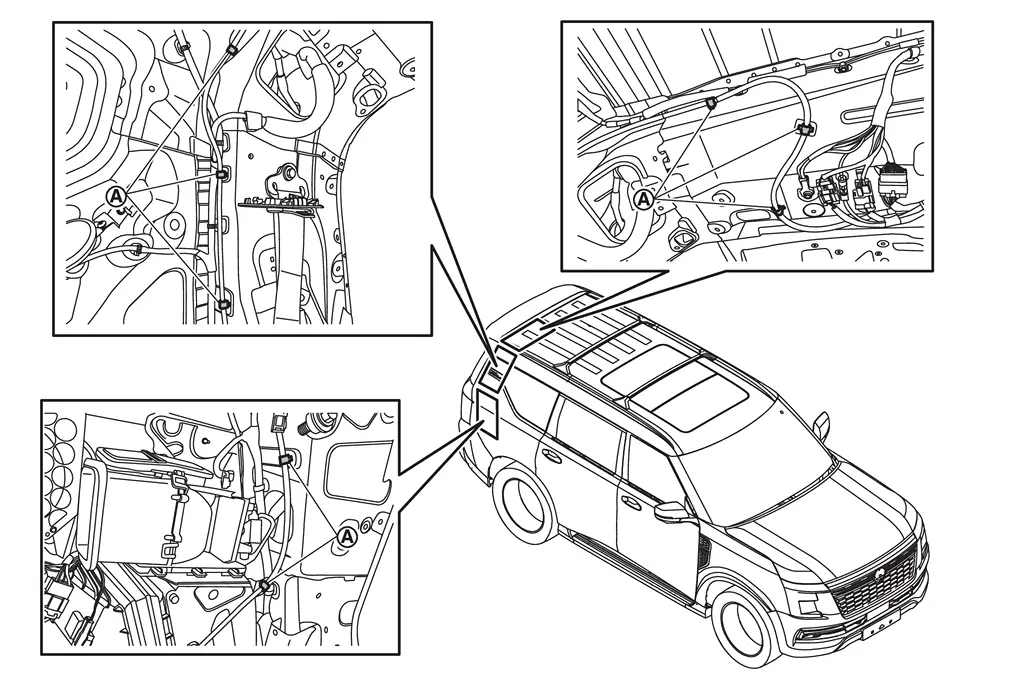 A

A

A