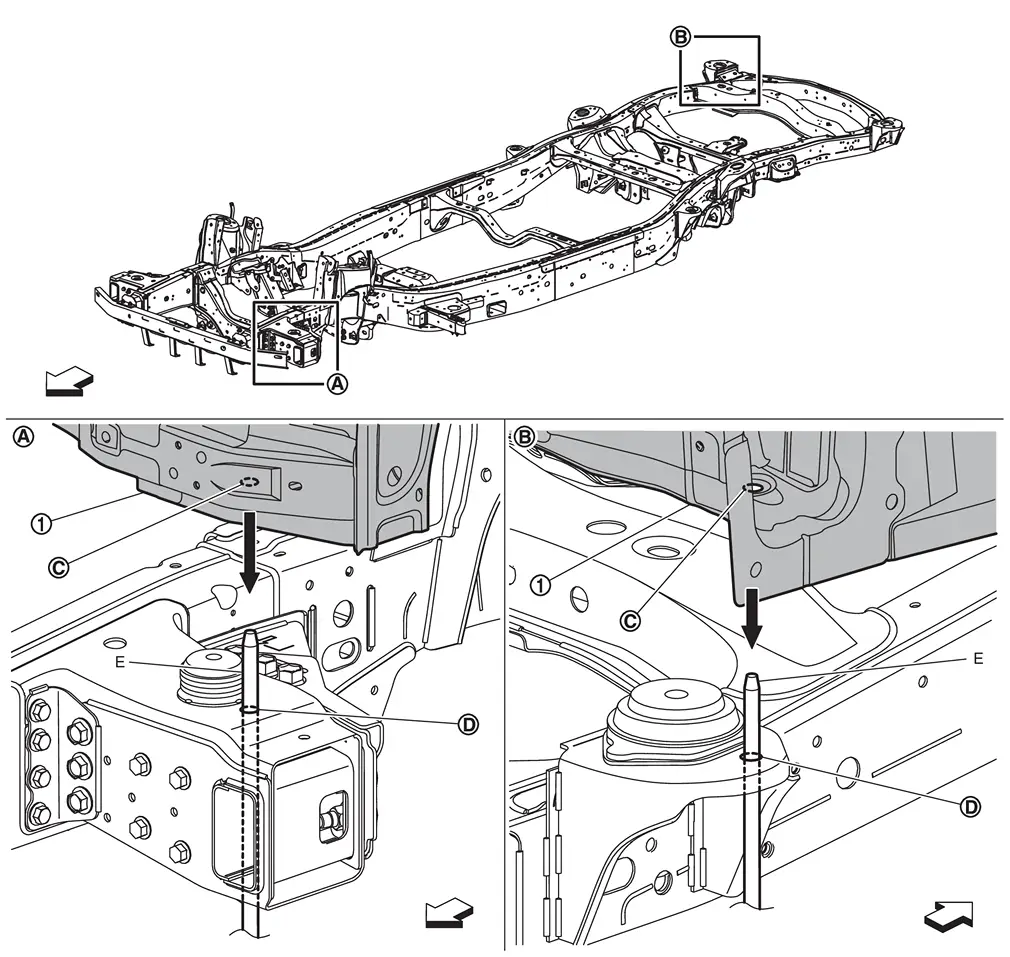 B
A
A
1
C
E
D
B
1
C
E
D