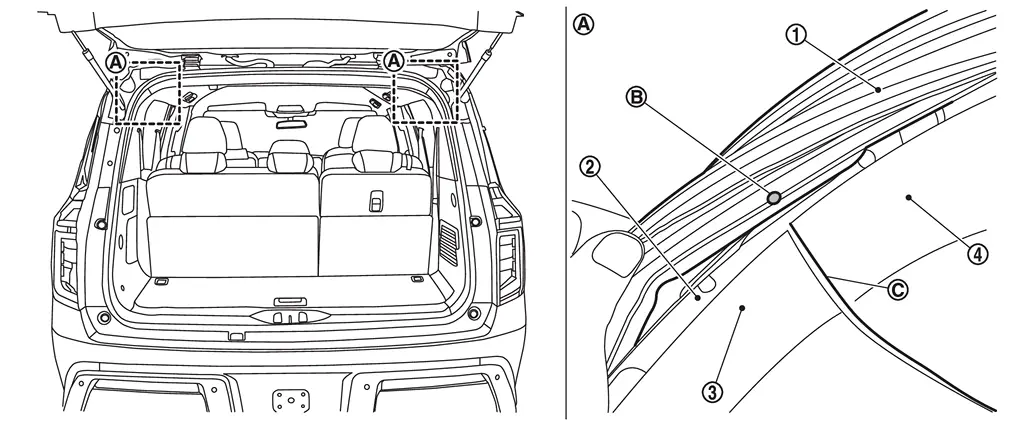 Ⓐ Ⓐ

Ⓐ
①
Ⓑ
②
④
Ⓒ
③