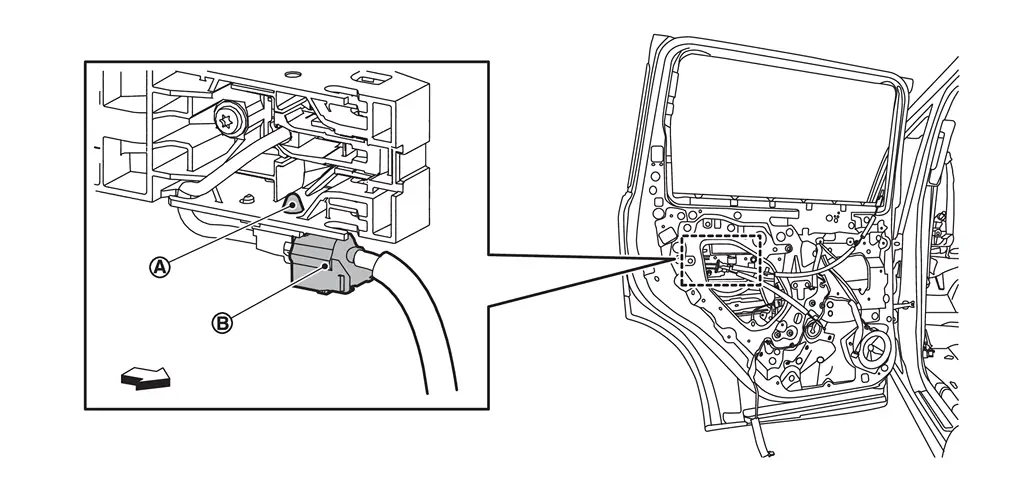 Ⓐ
Ⓑ