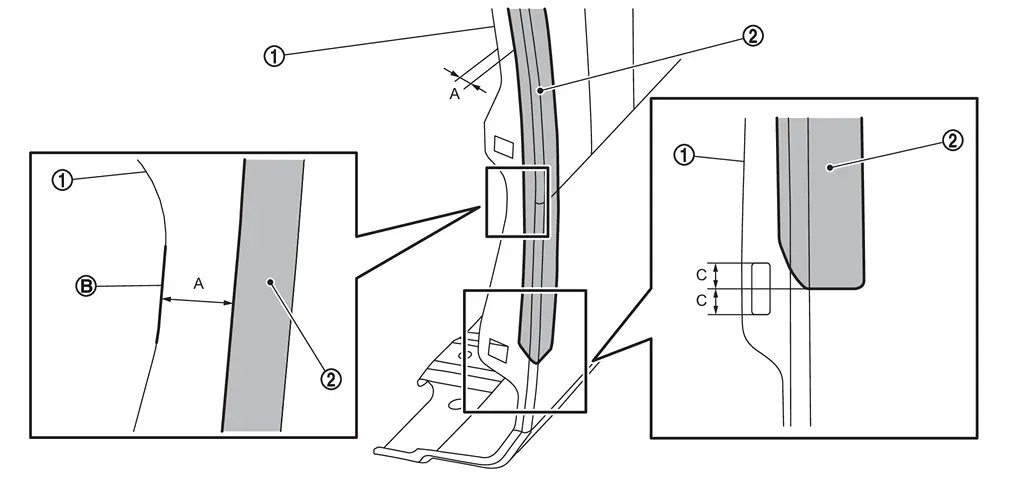 ①
②
A
①
B
A
②
①
②
C
C