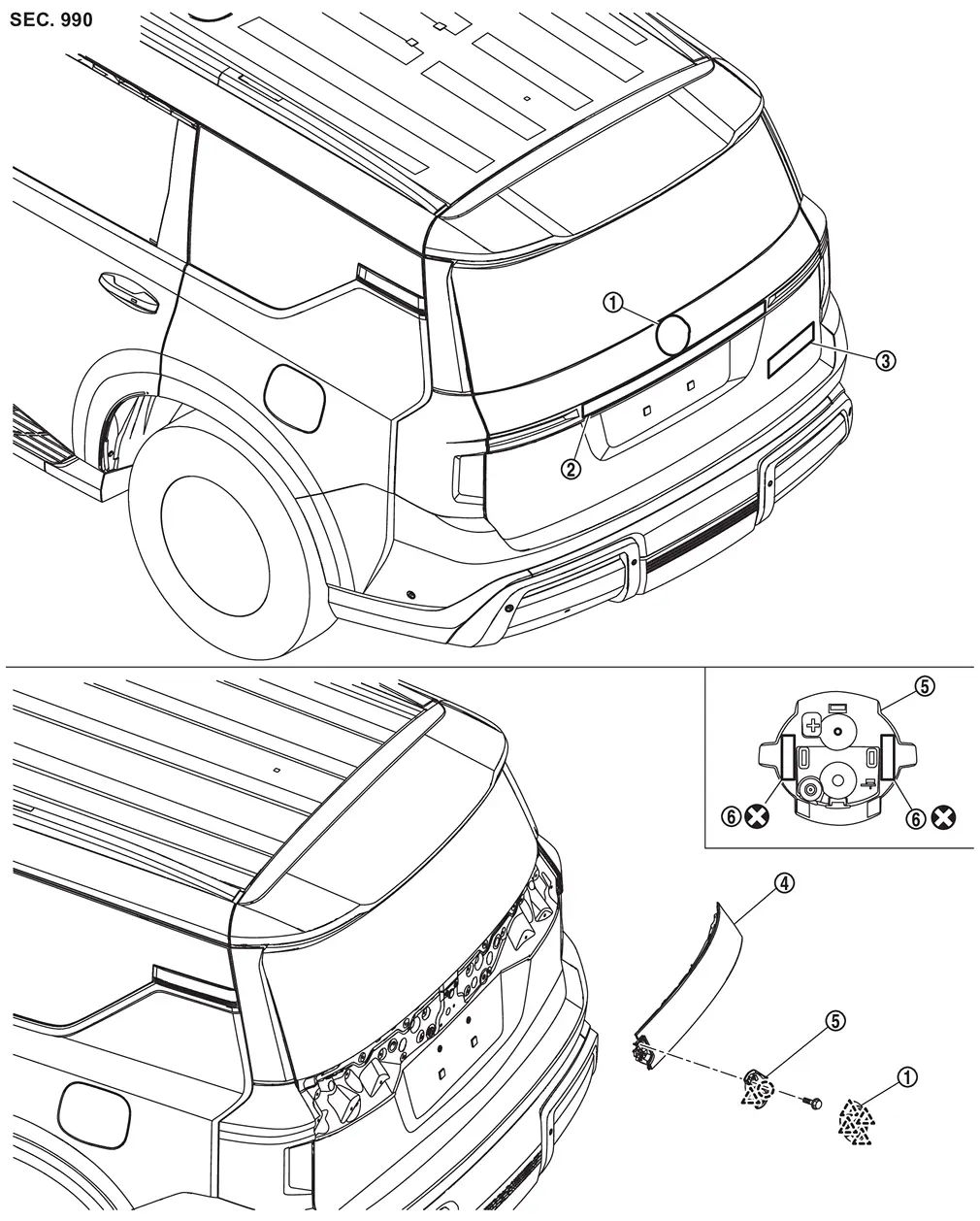 SEC. 990

①
③
②

⑤
⑥
⑥
④
⑤
①