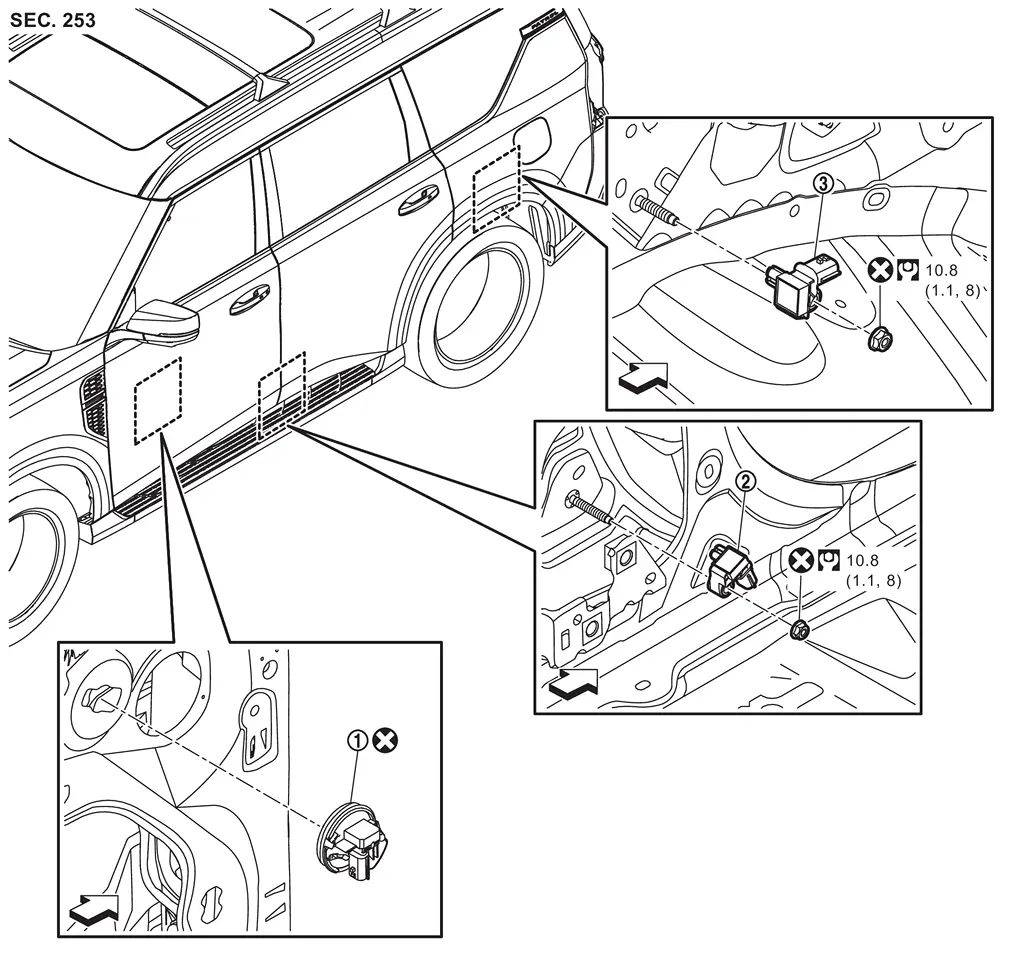 SEC. 253

③

10.8
(1.1, 8)

②

10.8
(1.1, 8)

①