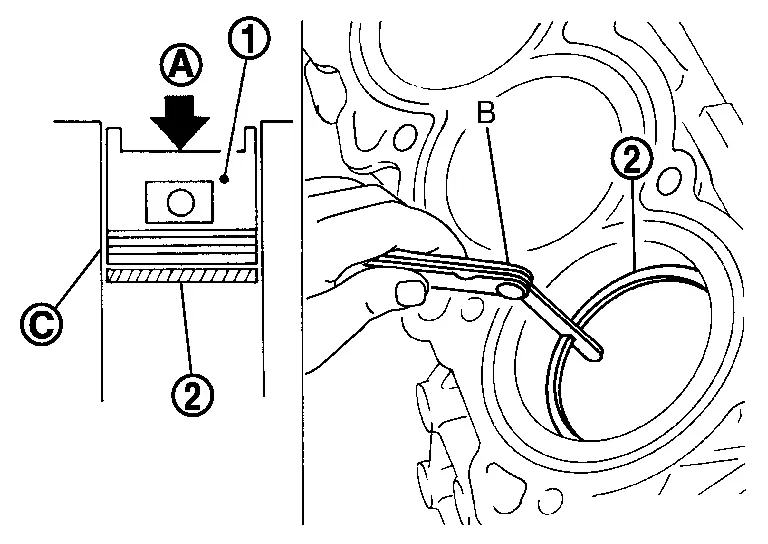 A
1
C
2
B
2