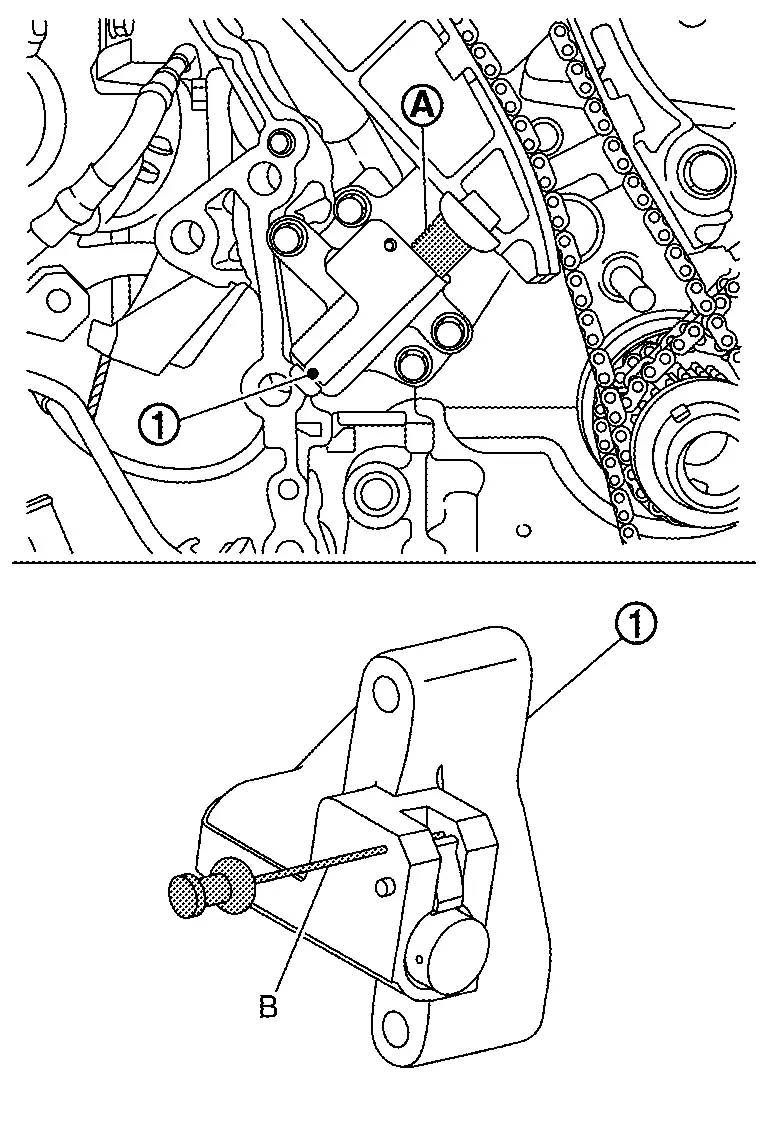 A

1

1

B