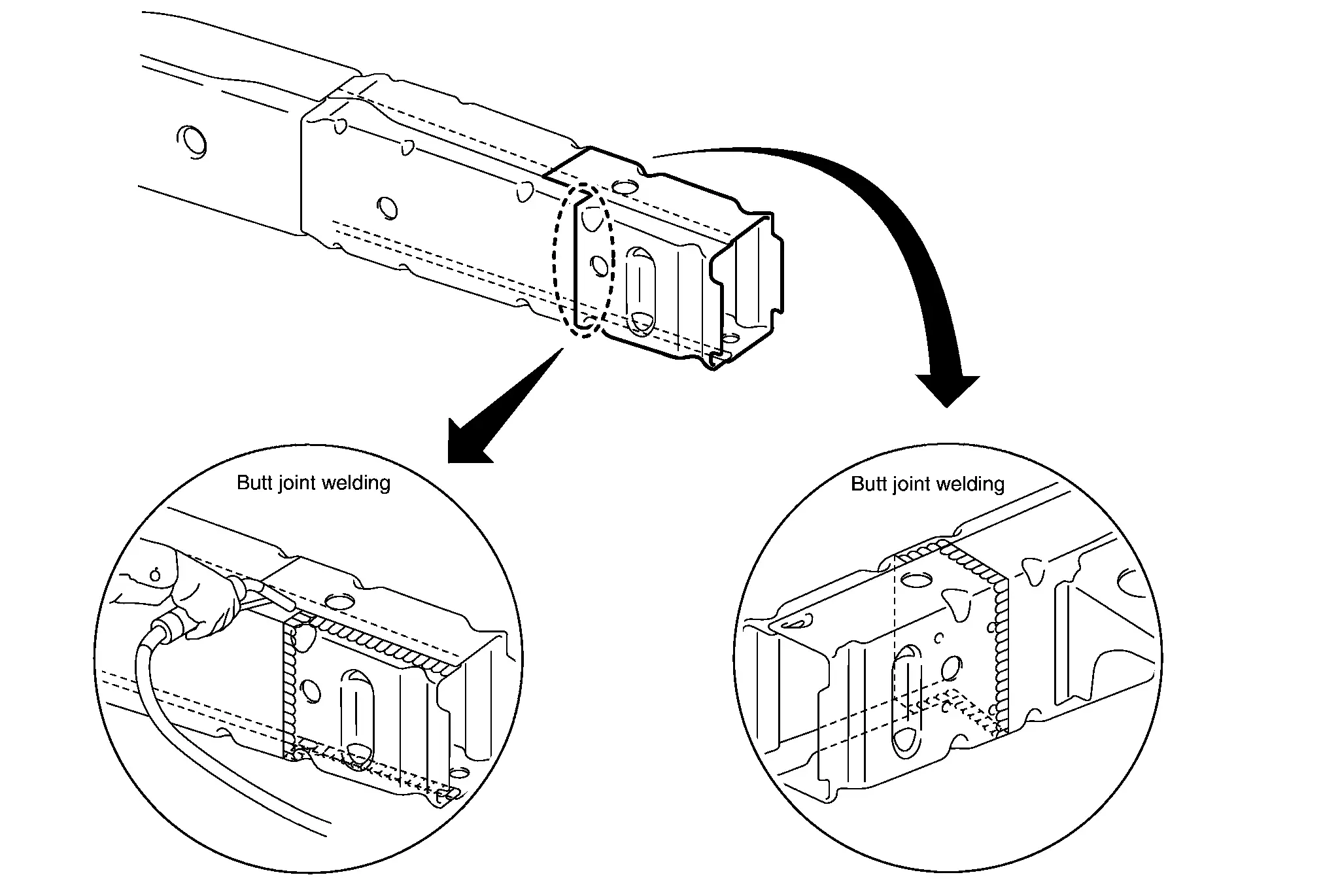 Butt joint welding

Butt joint welding