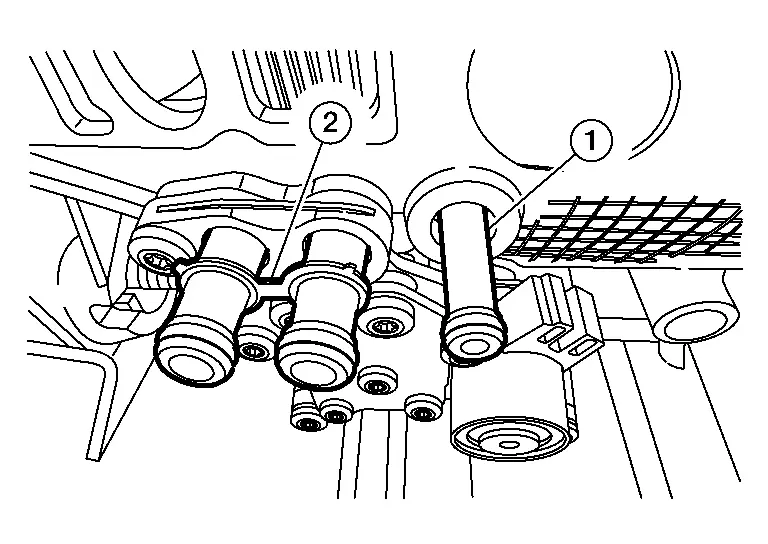 2
1